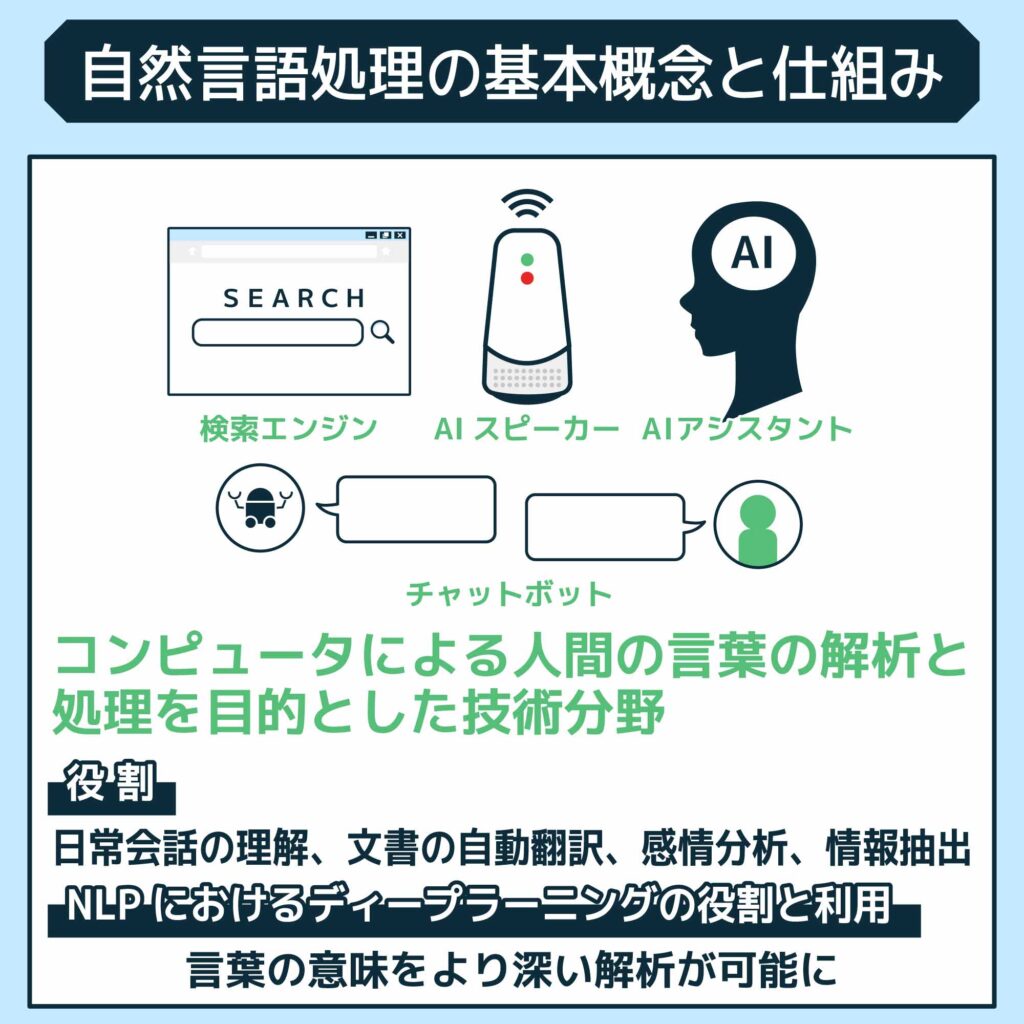 自然言語処理の基本概念と仕組み

SEARCH

AI

検索エンジン　AI スピーカー　AIアシスタント

チャットボット

コンピュータによる人間の言葉の解析と処理を目的とした技術分野

役割

日常会話の理解、文書の自動翻訳、感情分析、情報抽出

NLP におけるディープラーニングの役割と利用

言葉の意味をより深い解析が可能に